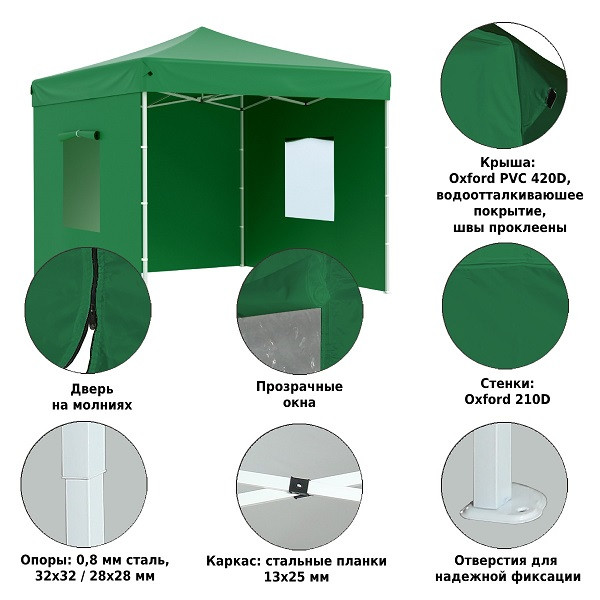 Крыша:
Oxford PVC 420D,
водоотталкиваюшее
покрытие,
швы проклеены

Дверь
на молниях

Прозрачные
окна

Стенки:
Oxford 210D

Опоры: 0,8 мм сталь,
32x32 / 28x28 мм

Каркас: стальные планки
13x25 мм

Отверстия для
надежной фиксации