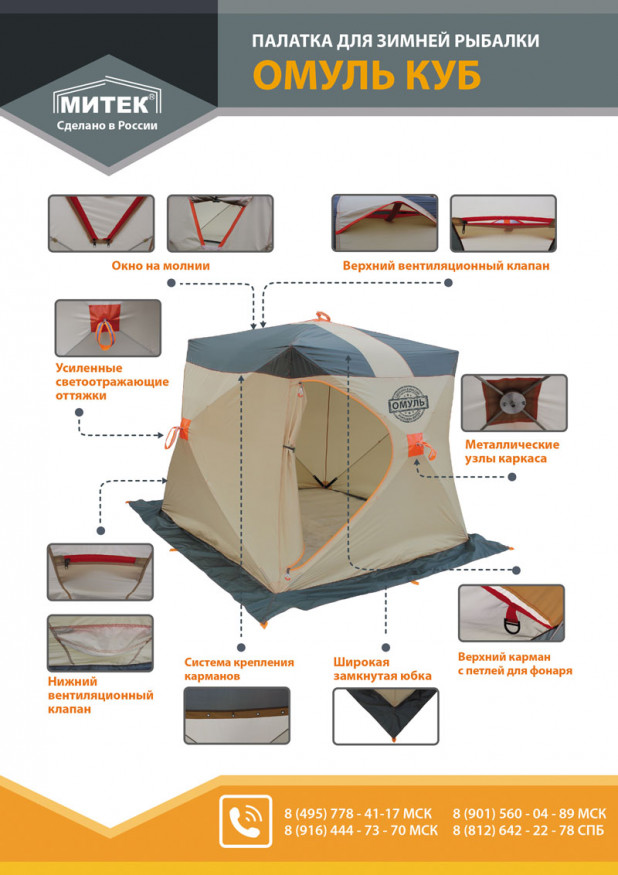 МИТЕК®
Сделано в России

ПАЛАТКА ДЛЯ ЗИМНЕЙ РЫБАЛКИ
ОМУЛЬ КУБ

Окно на молнии

Верхний вентиляционный клапан

Усиленные светоотражающие оттяжки

ОМУЛЬ

Металлические узлы каркаса

Нижний вентиляционный клапан

Система крепления карманов

Широкая замкнутая юбка

Верхний карман с петлей для фонаря

8 (495) 778 - 41-17 МСК
8 (916) 444 - 73 - 70 МСК
8 (901) 560 - 04 - 89 МСК
8 (812) 642 - 22 - 78 СПБ